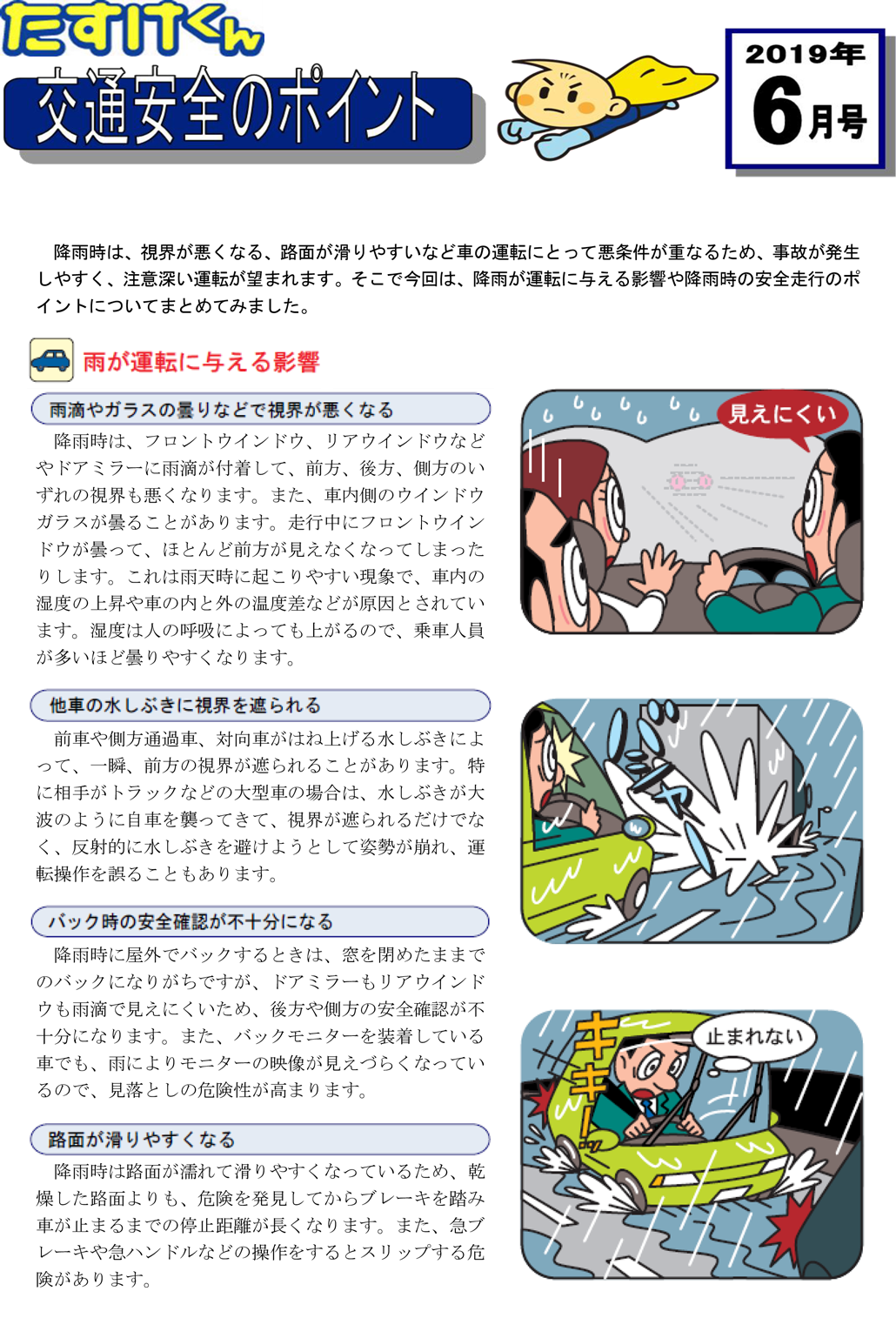 たすけくん
交通安全のポイント

2019年
6月号

降雨時は、視界が悪くなる、路面が滑りやすいなど車の運転にとって悪条件が重なるため、事故が発生しやすく、注意深い運転が望まれます。そこで今回は、降雨が運転に与える影響や降雨時の安全走行のポイントについてまとめてみました。

雨が運転に与える影響

雨滴やガラスの曇りなどで視界が悪くなる

降雨時は、フロントウインドウ、リアウインドウなどやドアミラーに雨滴が付着して、前方、後方、側方のいずれの視界も悪くなります。また、車内側のウインドウガラスが曇ることがあります。走行中にフロントウインドウが曇って、ほとんど前方が見えなくなってしまったりします。これは雨天時に起こりやすい現象で、車内の湿度の上昇や車の内と外の温度差などが原因とされています。湿度は人の呼吸によっても上がるので、乗車人員が多いほど曇りやすくなります。

見えにくい

他車の水しぶきに視界を遮られる

前車や側方通過車、対向車がはね上げる水しぶきによって、一瞬、前方の視界が遮られることがあります。特に相手がトラックなどの大型車の場合は、水しぶきが大波のように自車を襲ってきて、視界が遮られるだけでなく、反射的に水しぶきを避けようとして姿勢が崩れ、運転操作を誤ることもあります。

バシャ

バック時の安全確認が不十分になる

降雨時に屋外でバックするときは、窓を閉めたままでのバックになりがちですが、ドアミラーもリアウインドウも雨滴で見えにくいため、後方や側方の安全確認が不十分になります。また、バックモニターを装着している車でも、雨によりモニターの映像が見えづらくなっているので、見落としの危険性が高まります。

路面が滑りやすくなる

降雨時は路面が濡れて滑りやすくなっているため、乾燥した路面よりも、危険を発見してからブレーキを踏み車が止まるまでの停止距離が長くなります。また、急ブレーキや急ハンドルなどの操作をするとスリップする危険があります。

キキーッ
止まれない