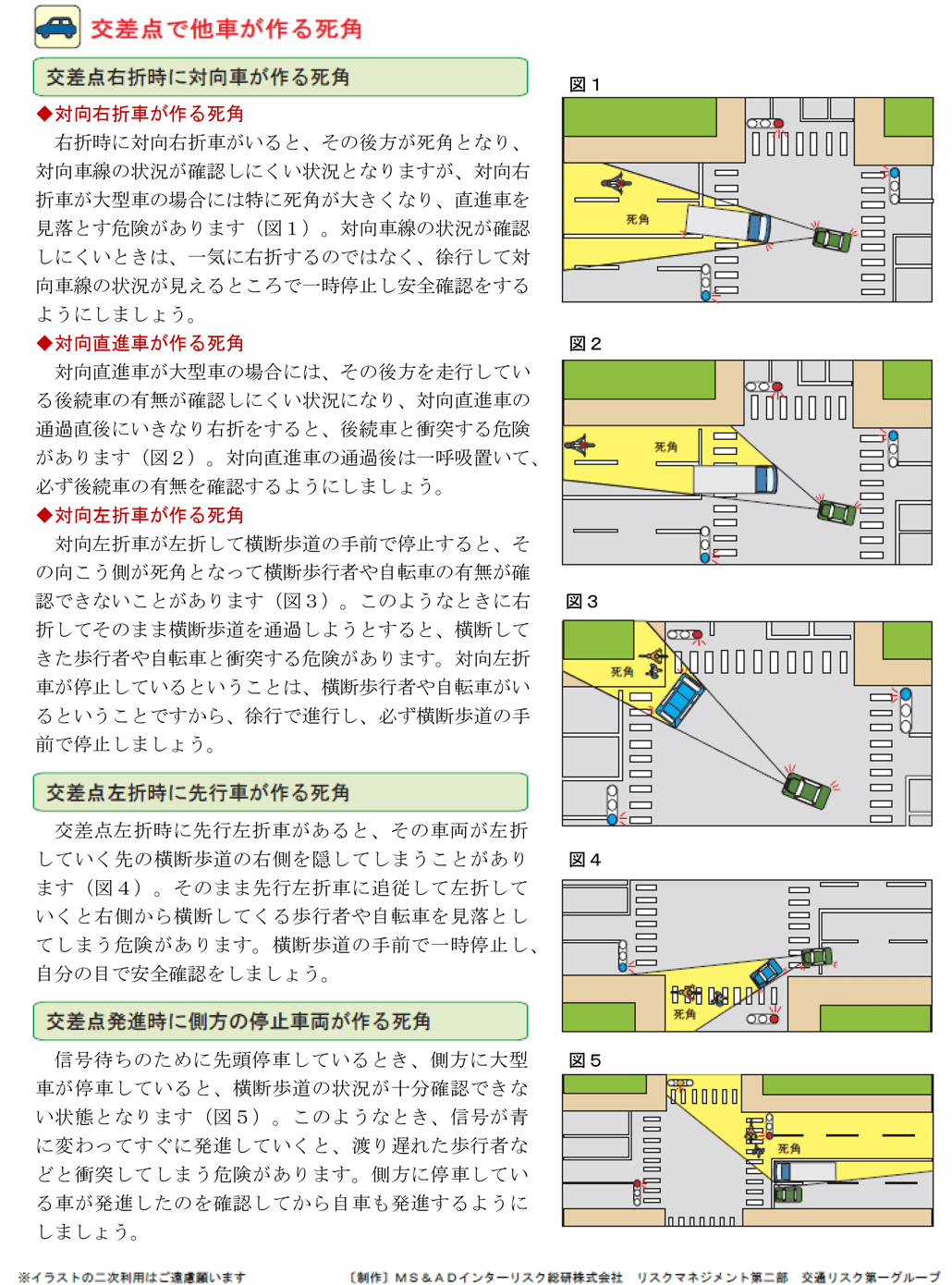 交差点で他車が作る死角

交差点右折時に対向車が作る死角

◆対向右折車が作る死角

右折時に対向右折車がいると、その後方が死角となり、対向車線の状況が確認しにくい状況となりますが、対向右折車が大型車の場合には特に死角が大きくなり、直進車を見落とす危険があります（図１）。対向車線の状況が確認しにくいときは、一気に右折するのではなく、徐行して対向車線の状況が見えるところで一時停止し安全確認をするようにしましょう。

◆対向直進車が作る死角

対向直進車が大型車の場合には、その後方を走行している後続車の有無が確認しにくい状況になり、対向直進車の通過直後にいきなり右折をすると、後続車と衝突する危険があります（図２）。対向直進車の通過後は一呼吸置いて、必ず後続車の有無を確認するようにしましょう。

◆対向左折車が作る死角

対向左折車が左折して横断歩道の手前で停止すると、その向こう側が死角となって横断歩行者や自転車の有無が確認できないことがあります（図３）。このようなときに右折してそのまま横断歩道を通過しようとすると、横断してきた歩行者や自転車と衝突する危険があります。対向左折車が停止しているということは、横断歩行者や自転車がいるということですから、徐行で進行し、必ず横断歩道の手前で停止しましょう。

交差点左折時に先行車が作る死角

交差点左折時に先行左折車があると、その車両が左折していく先の横断歩道の右側を隠してしまうことがあります（図４）。そのまま先行左折車に追従して左折していくと右側から横断してくる歩行者や自転車を見落としてしまう危険があります。横断歩道の手前で一時停止し、自分の目で安全確認をしましょう。

交差点発進時に側方の停止車両が作る死角

信号待ちのために先頭停車しているとき、側方に大型車が停車していると、横断歩道の状況が十分確認できない状態となります（図５）。このようなとき、信号が青に変わってすぐに発進していくと、渡り遅れた歩行者などと衝突してしまう危険があります。側方に停車している車が発進したのを確認してから自車も発進するようにしましょう。

図１
死角

図２
死角

図３
死角

図４
死角

図５
死角

※イラストの二次利用はご遠慮願います

〔制作〕ＭＳ＆ＡＤインターリスク総研株式会社　リスクマネジメント第二部　交通リスク第一グループ